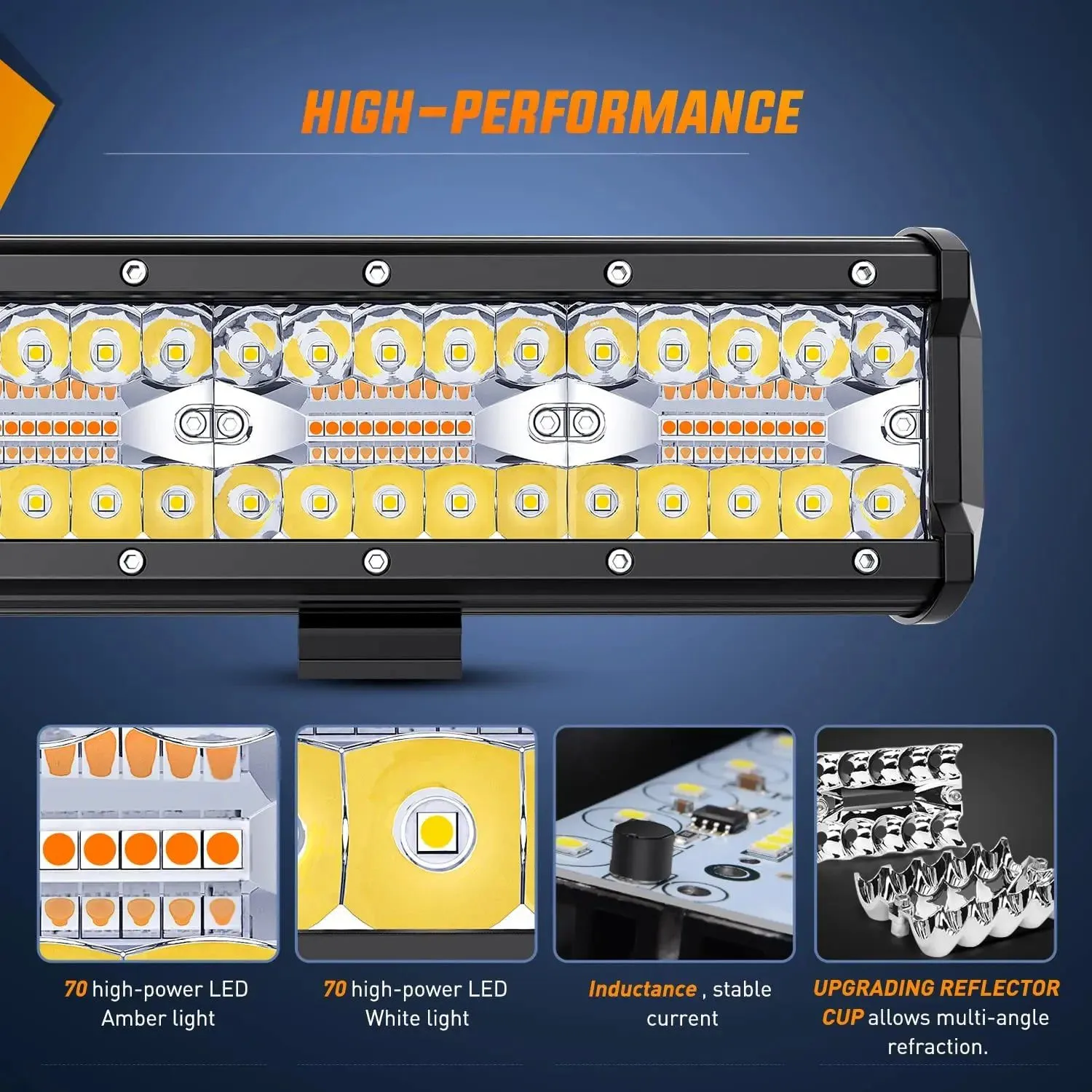 HIGH-PERFORMANCE

70 high-power LED Amber light

70 high-power LED White light

Inductance , stable current

UPGRADING REFLECTOR CUP allows multi-angle refraction.